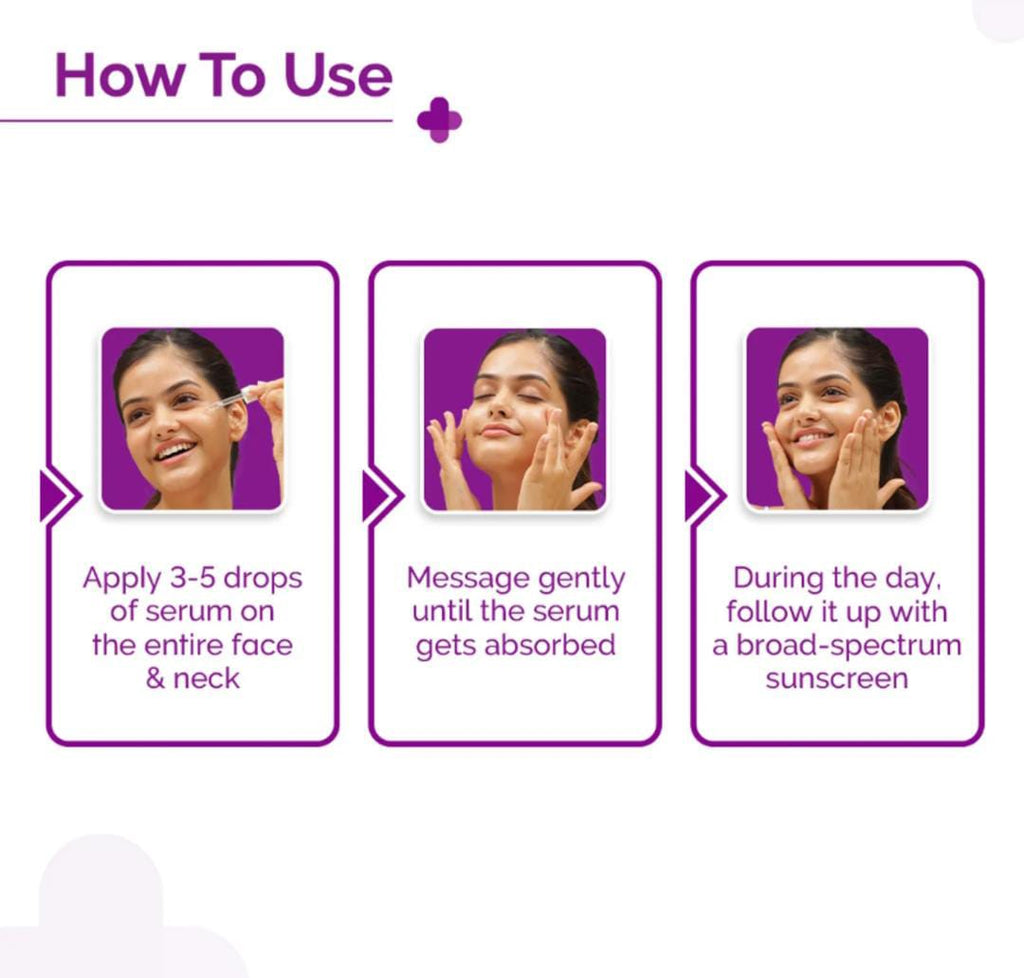 How To Use

Apply 3-5 drops of serum on the entire face & neck

Message gently until the serum gets absorbed

During the day, follow it up with a broad-spectrum sunscreen