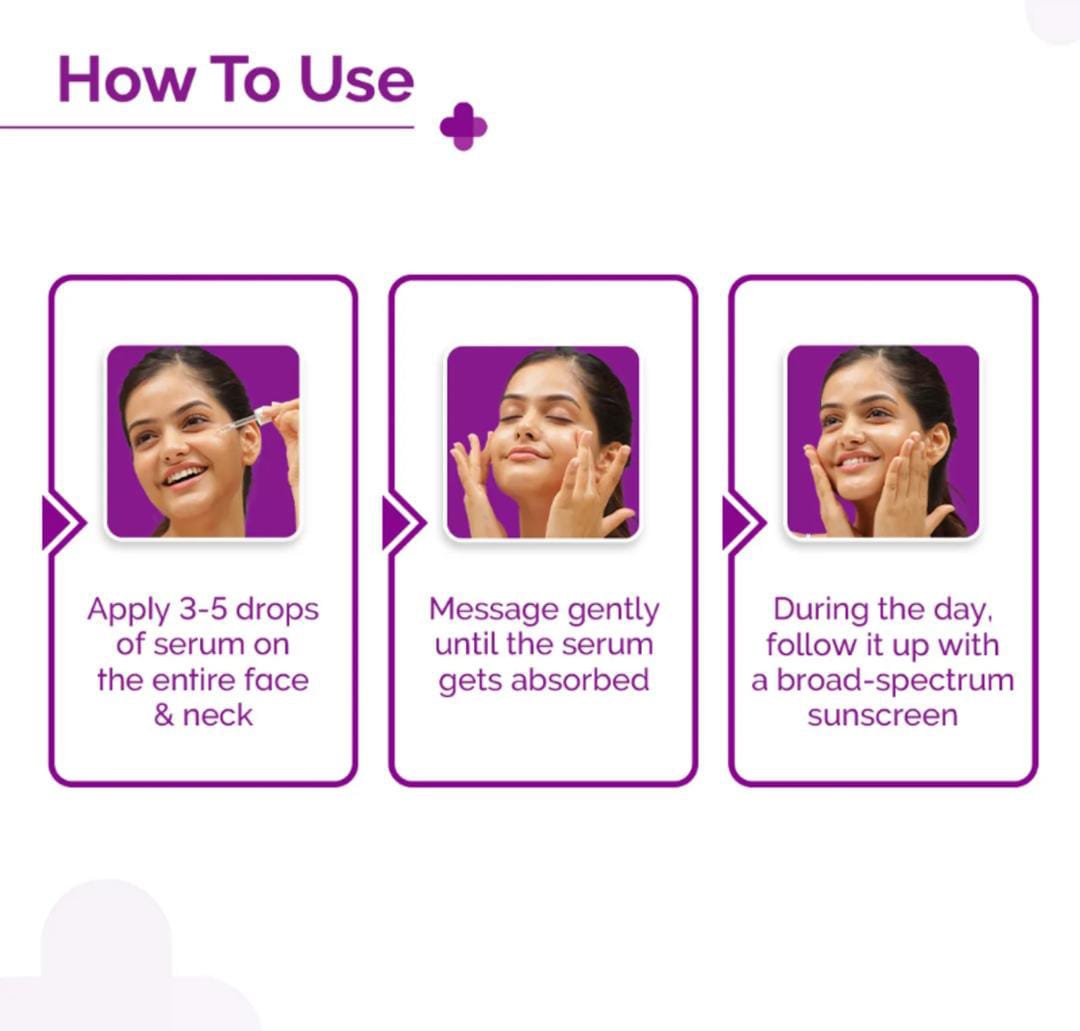 How To Use

Apply 3-5 drops of serum on the entire face & neck

Message gently until the serum gets absorbed

During the day, follow it up with a broad-spectrum sunscreen